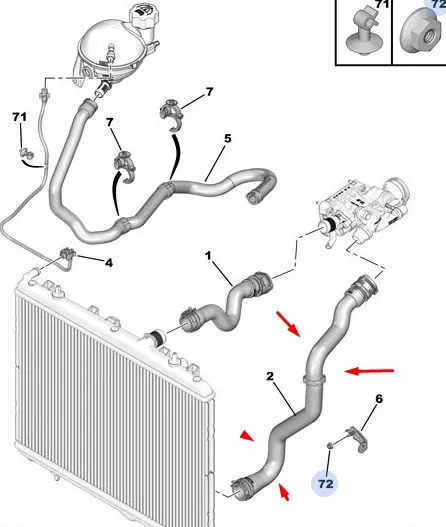 71
72
71
7
7
5
4
1
2
6
72