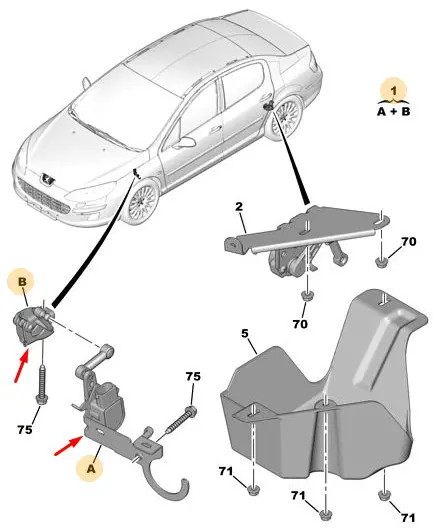 1
A + B
2
70
70
B
5
75
75
A
71
71
71