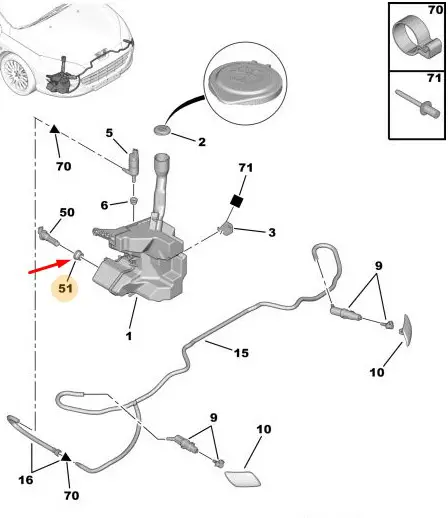 70
71
5
2
70
71
6
50
3
51
9
1
15
10
9
10
16
70