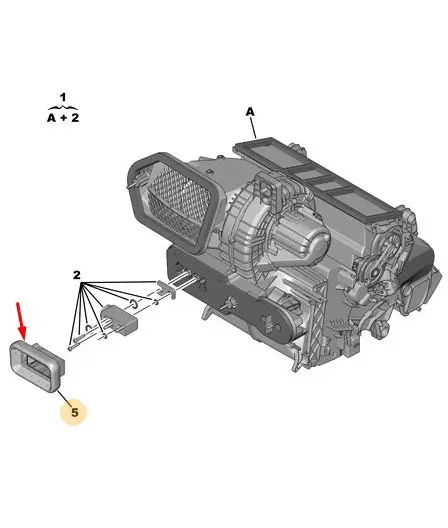 1
A + 2

A

2

5