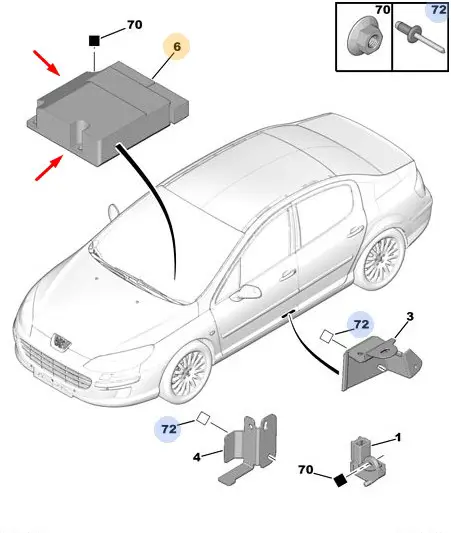 70
72
70
6
72
3
72
4
1
70