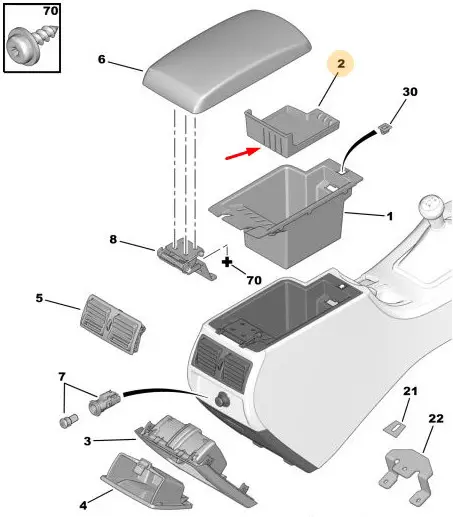 70
6
2
30
1
8
70
5
7
21
22
3
4