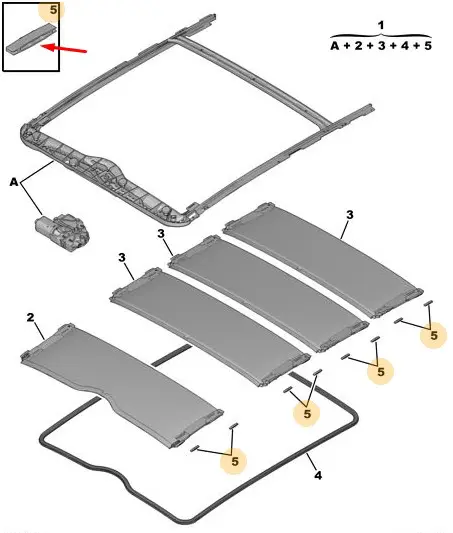 5

1
A + 2 + 3 + 4 + 5

A

3

3

3

2

5

5

5

5

4