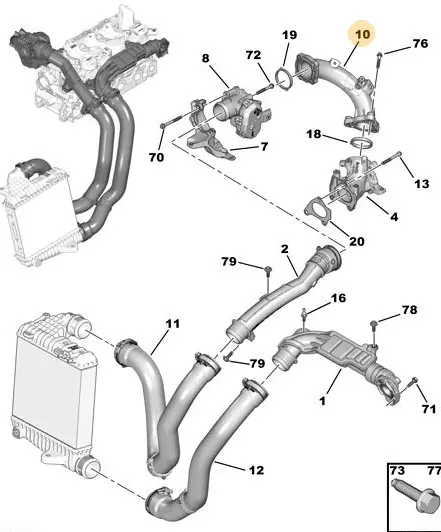 19
10
76
8
72
18
70
7
13
4
20
79
2
16
78
11
79
1
71
12
73
77