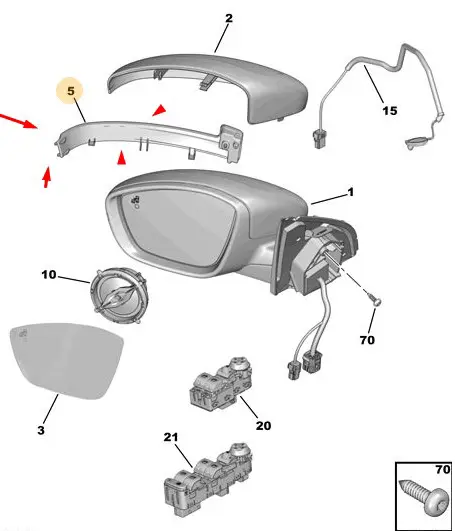 2
5
15
1
10
70
3
20
21
70