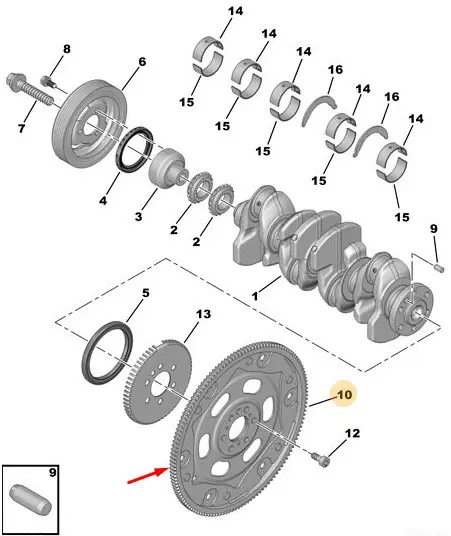 14
14
14
16
14
16
14
8
6
15
15
15
15
15
7
4
3
2
2
9
1
5
13
10
12
9