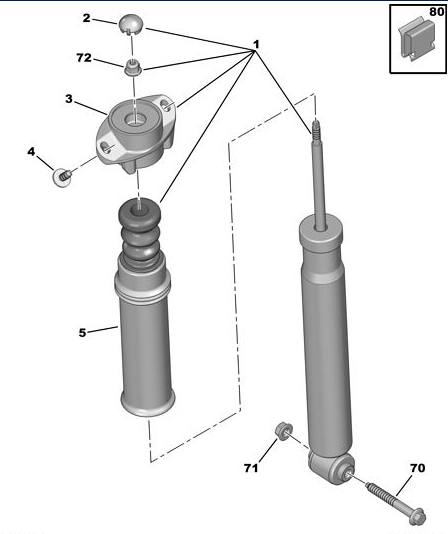 80
2
1
72
3
4
5
71
70