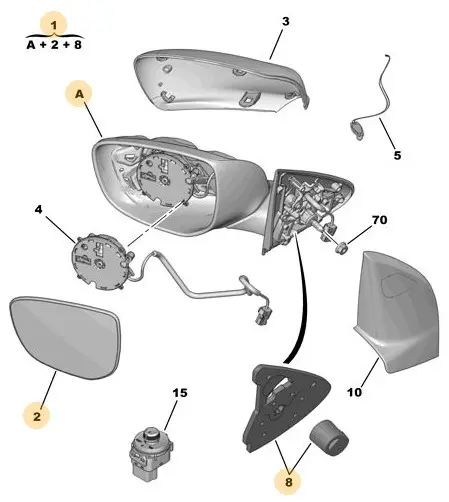 1
A + 2 + 8
3
A
5
4
70
2
15
10
8