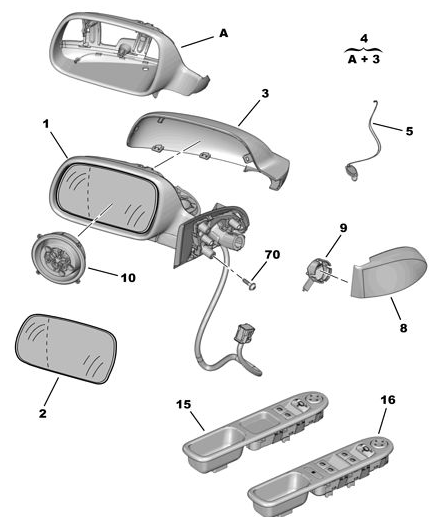 A

4
A + 3

3

1

5

9

70

10

8

2

15

16