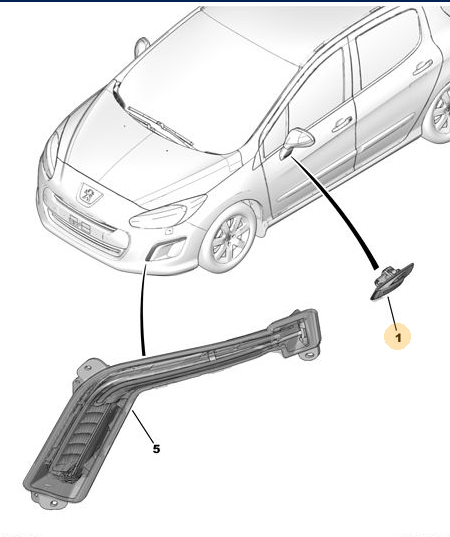 1

5