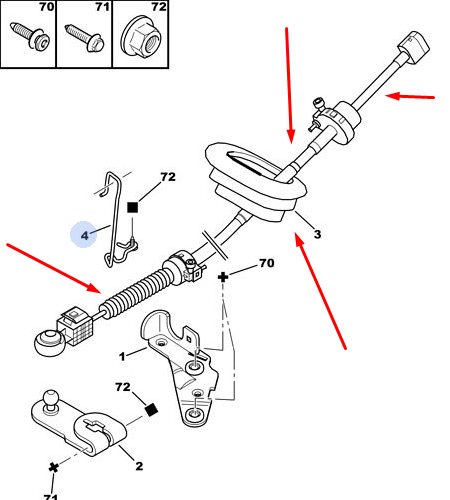 70
71
72
72
4
3
70
1
72
2
71