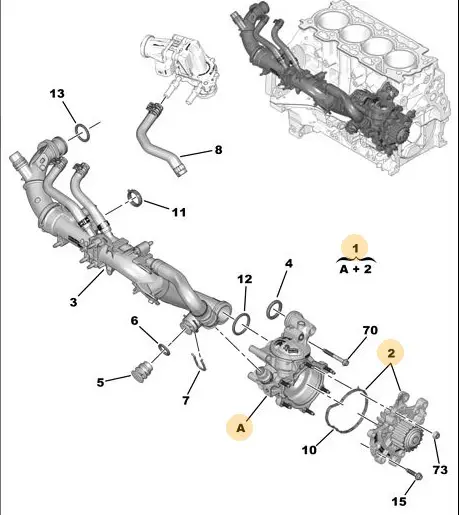 13
8
11
1
A + 2
4
12
3
6
70
2
5
7
A
10
73
15