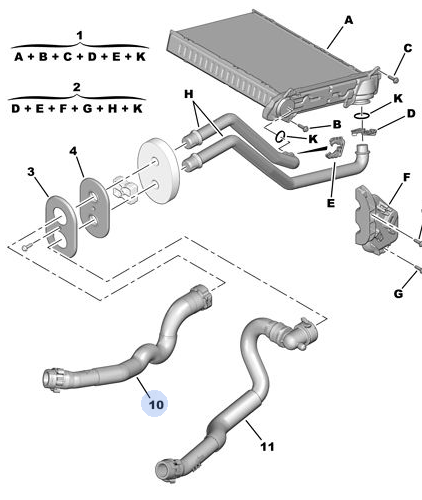 1
A + B + C + D + E + K

2
D + E + F + G + H + K

A
C
H
K
D
B
K
4
3
E
F
G
10
11