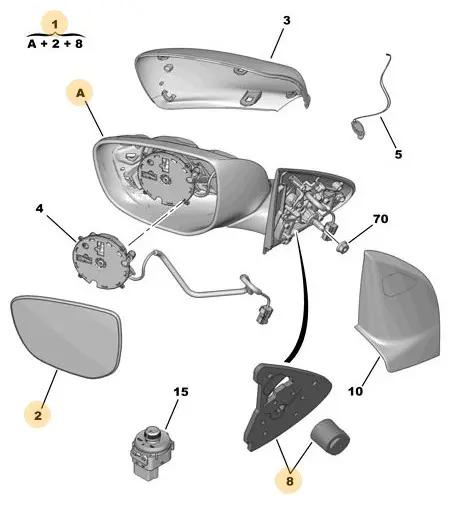 1
A + 2 + 8

3

A

5

4

70

2

15

10

8