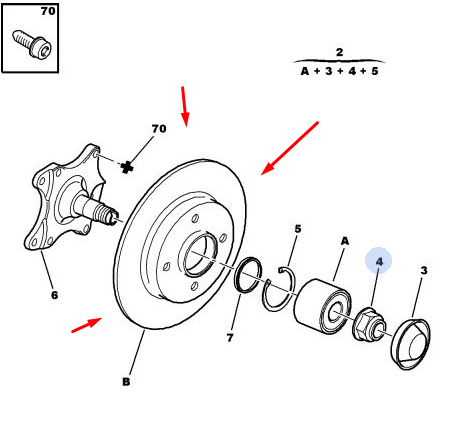 70

2
A + 3 + 4 + 5

70

5

A

4

3

6

7

B