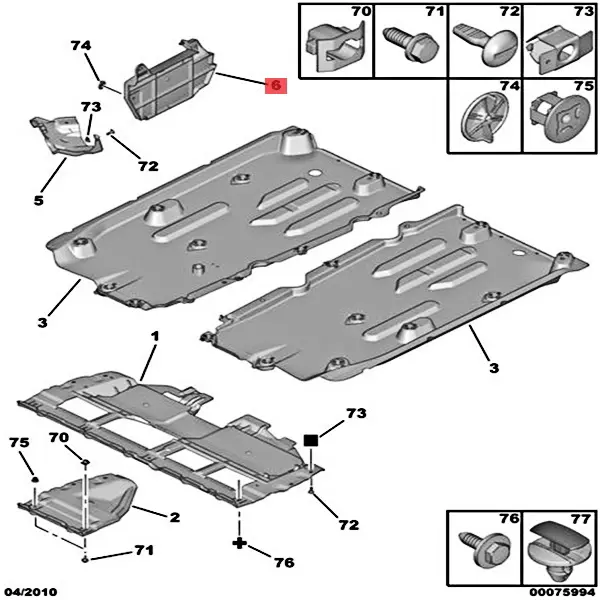 70 71 72 73
74 75
74
6
73
72
5
3
3
1
73
75
70
2
72
71
76
76 77
04/2010
00075994