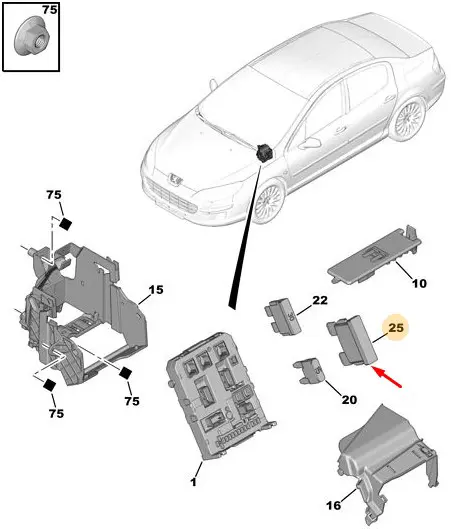 75

75

15

75

75

10

22

25

20

1

16