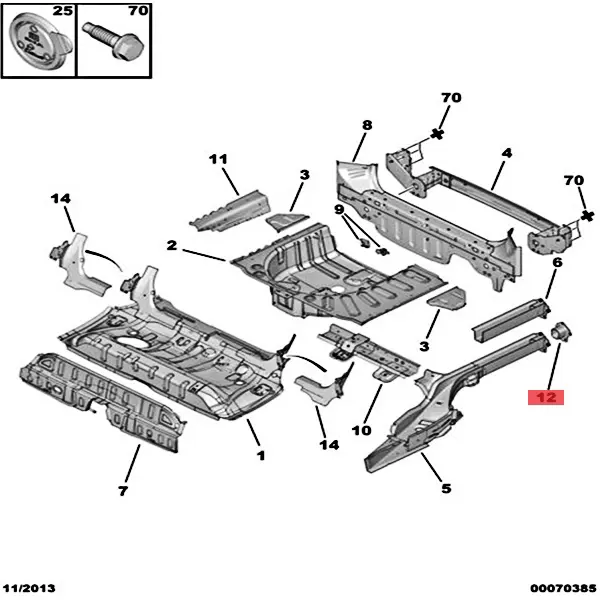 25
70
70
8
4
11
3
70
14
9
2
6
3
12
10
14
1
5
7
11/2013
00070385