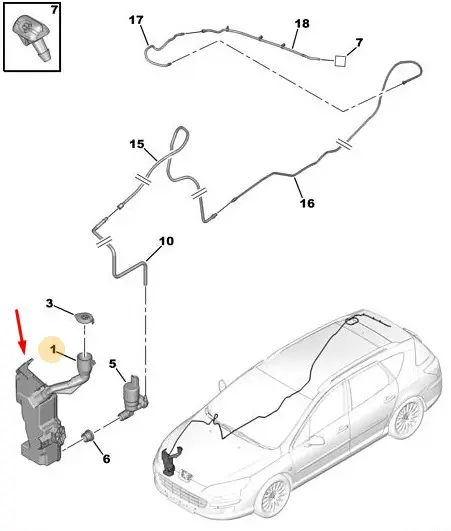 7
17
18
7
15
16
10
3
1
5
6