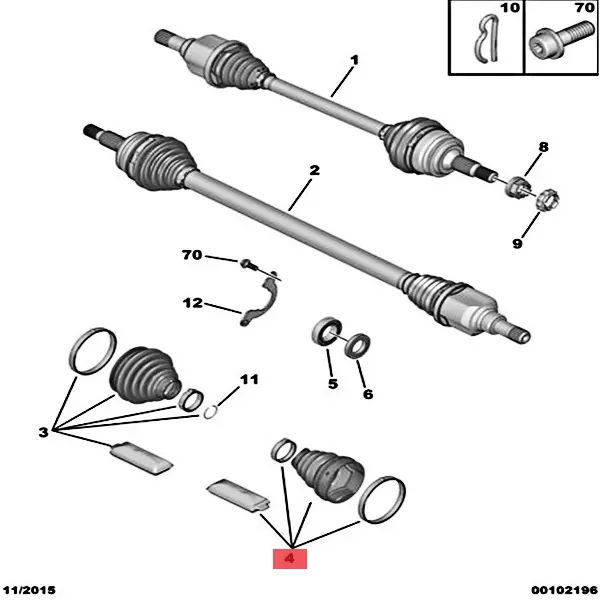 10
70
1
8
2
9
70
12
5
6
11
3
4
11/2015
00102196