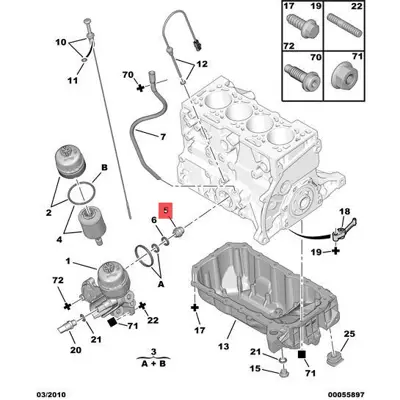 17 19
22
72
70
71
10
11
12
70
7
B
2
4
5
6
18
19
1
A
72
22
71
21
20
17
13
25
21
15
71
3
A + B
03/2010
00055897