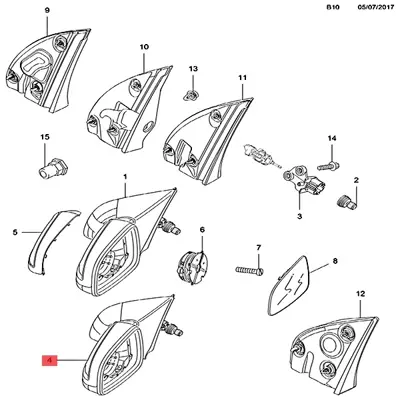 B10 05/07/2017

9

10

13

11

15

14

1

2

3

5

6

7

8

12

4