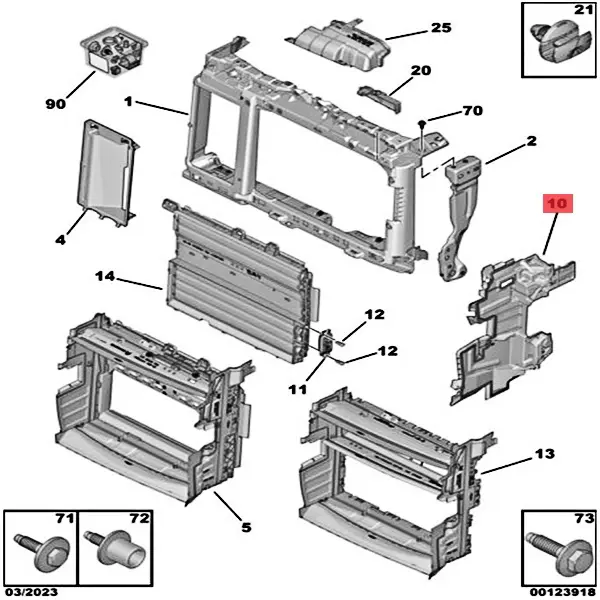 21
25
20
90
1
70
2
10
4
14
12
12
11
13
5
71
72
73
03/2023
00123918