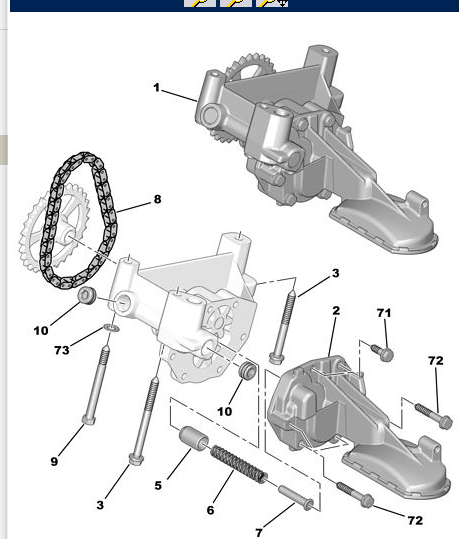 1
8
3
2
71
72
10
73
10
9
3
5
6
7
72