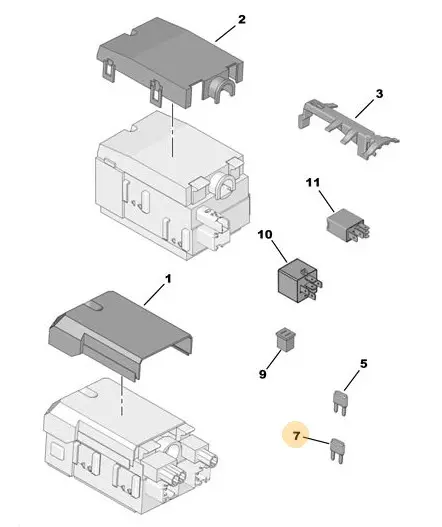 2
3
11
10
1
9
5
7