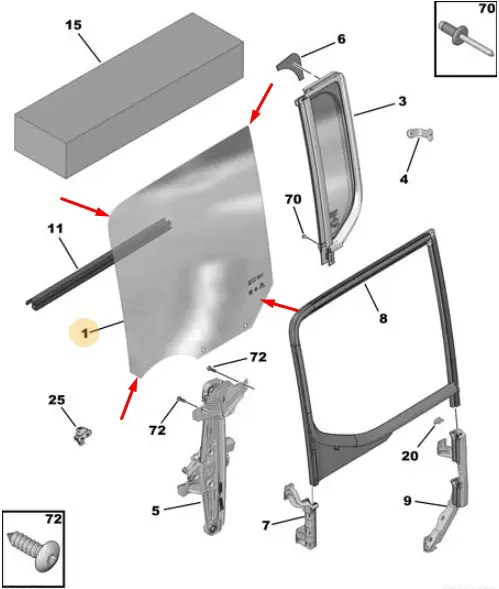 70
15
6
3
4
70
11
8
1
72
25
72
20
5
9
7
72