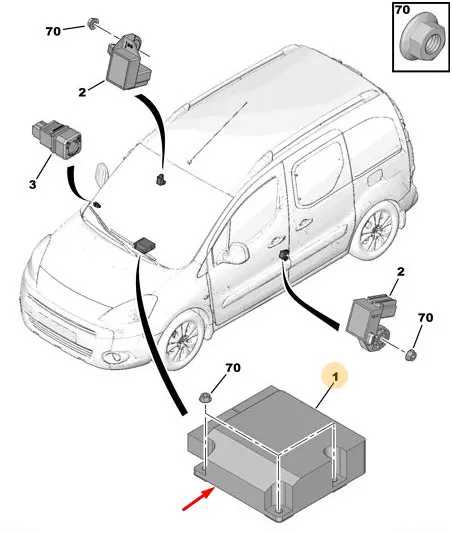 70
70
2
3
2
70
70
1