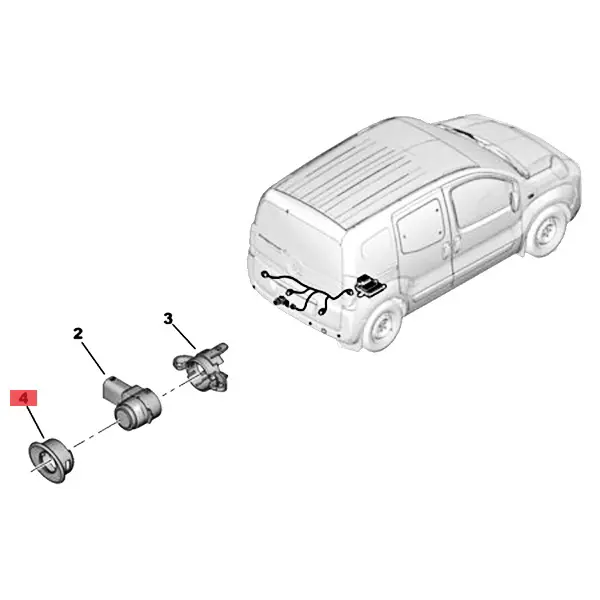 3
2
4