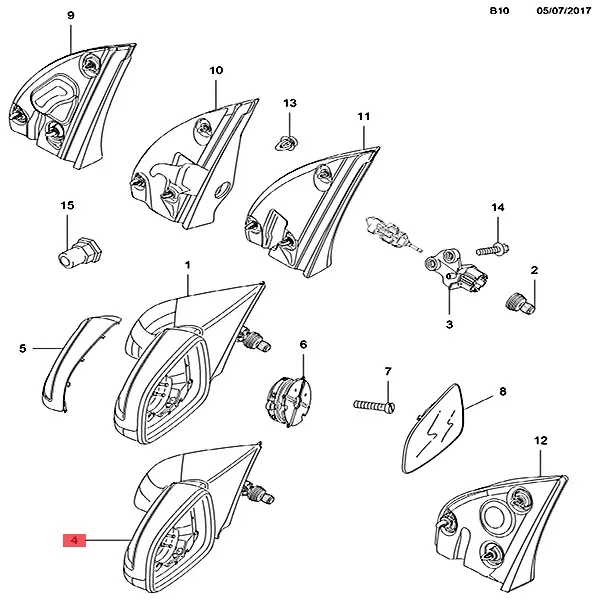 B10 05/07/2017

9

10

13

11

15

14

1

2

3

5

6

7

8

12

4