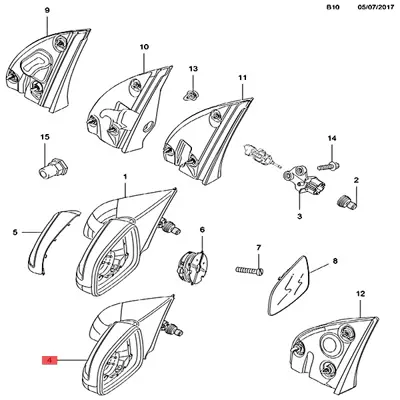 B10 05/07/2017

9

10

13

11

15

14

1

2

3

5

6

7

8

12

4