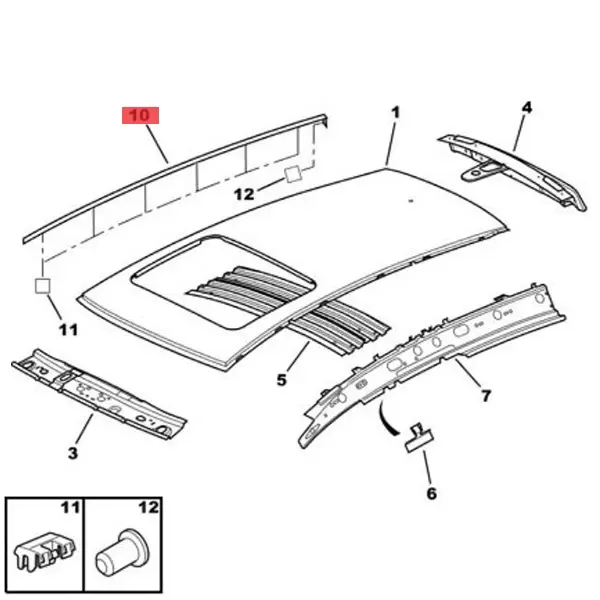 10
1
4
12
11
5
7
3
6
11
12