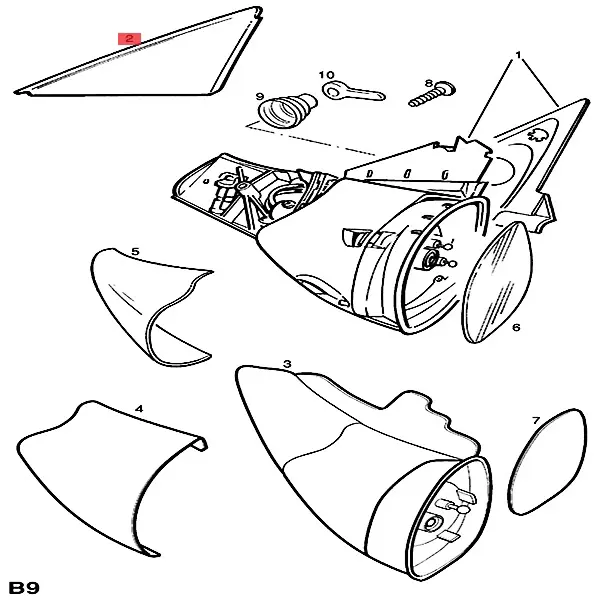 2
1
10
8
9
5
6
3
4
7
B9