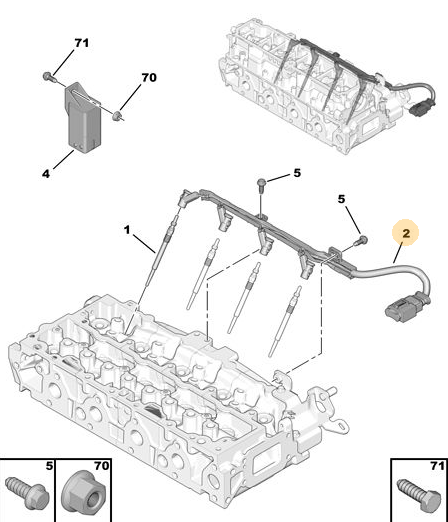 71
70
4
5
5
1
2
5
70
71