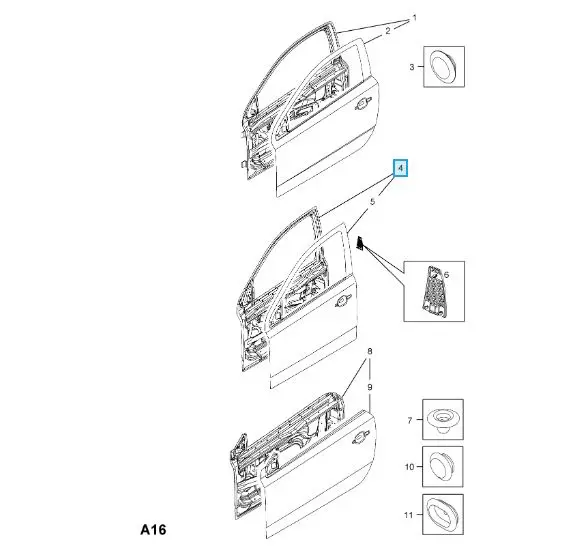 1
2
3
4
5
6
8
9
7
10
11
A16