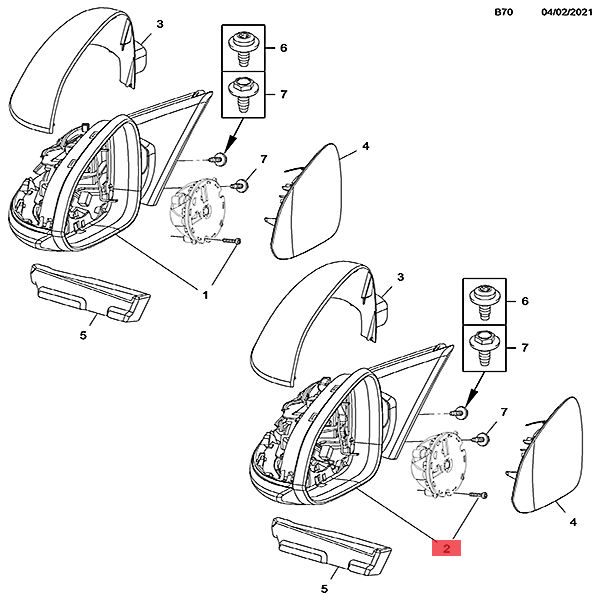 B70 04/02/2021

3
6
7
7
4
1
5
3
6
7
7
4
2
5