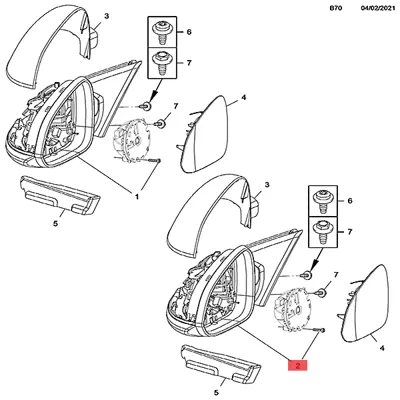 B70 04/02/2021

3
6
7
7
4
1
5
3
6
7
7
4
2
5