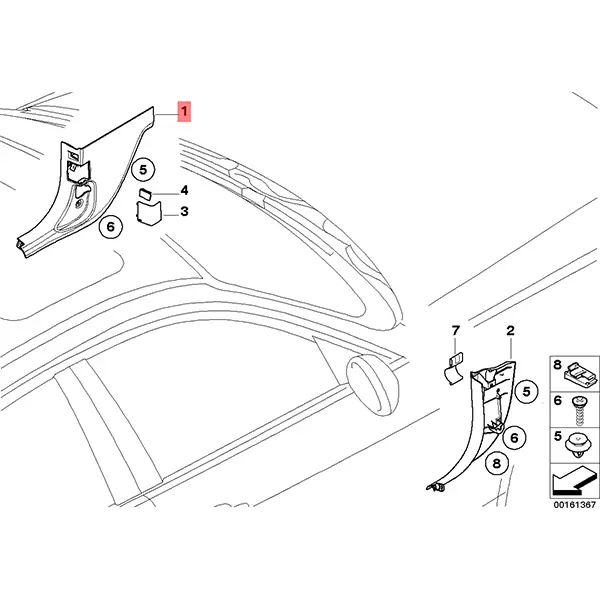 1
5
4
3
6
7
2
5
6
8
8
6
5
00161367