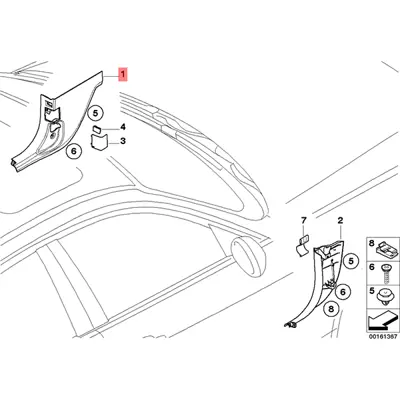 1
5
4
3
6
7
2
5
6
8
8
6
5
00161367