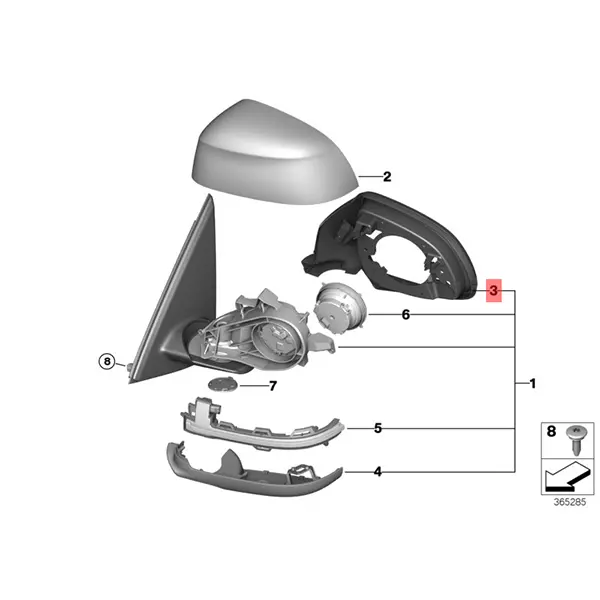 2
3
6
8
7
1
5
4
8
365285