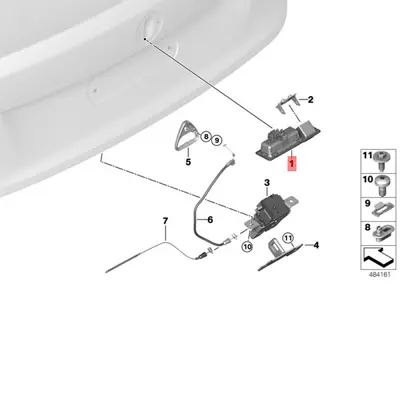 2
8
9
5
1
3
6
7
10
11
4
11
10
9
8
484161