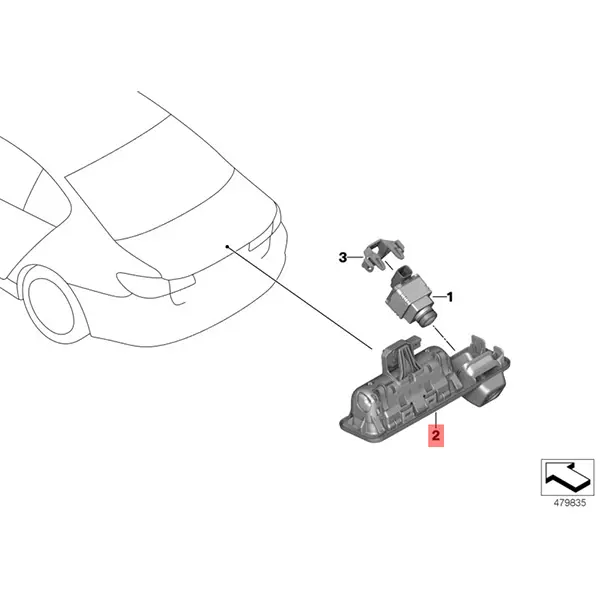 3
1
2
479835