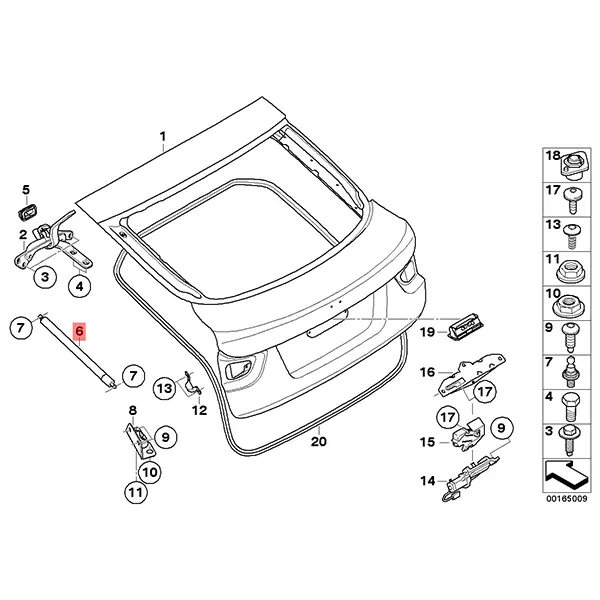 1
5
2
3
4
7
6
7
13
12
8
9
10
11
20
19
16
17
17
15
9
14
18
17
13
11
10
9
7
4
3
00165009