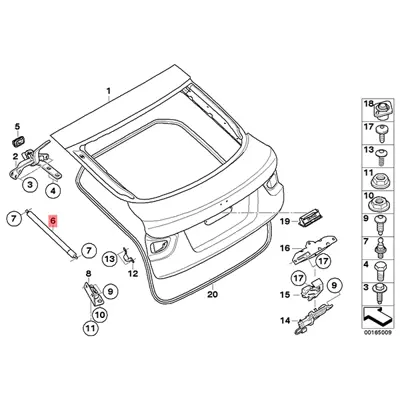 1
5
2
3
4
7
6
7
13
12
8
9
10
11
20
19
16
17
17
15
9
14
18
17
13
11
10
9
7
4
3
00165009