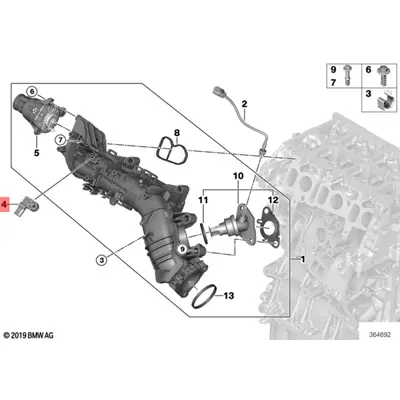 9
7
6
3
6
2
8
7
5
10
11
12
4
9
3
1
13
© 2019 BMW AG
364692