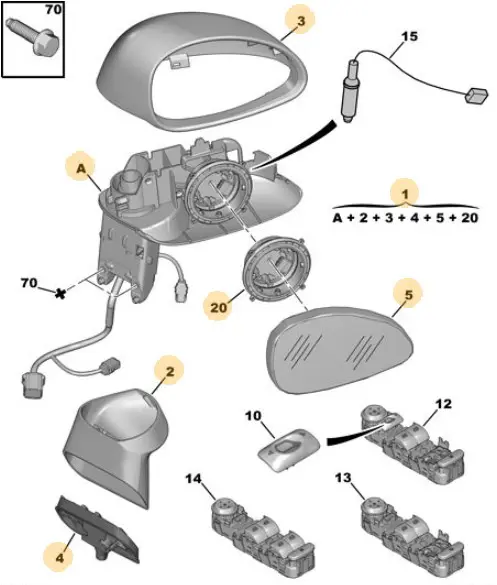 70
3
15
A
1
A + 2 + 3 + 4 + 5 + 20
70
20
5
2
10
12
14
13
4