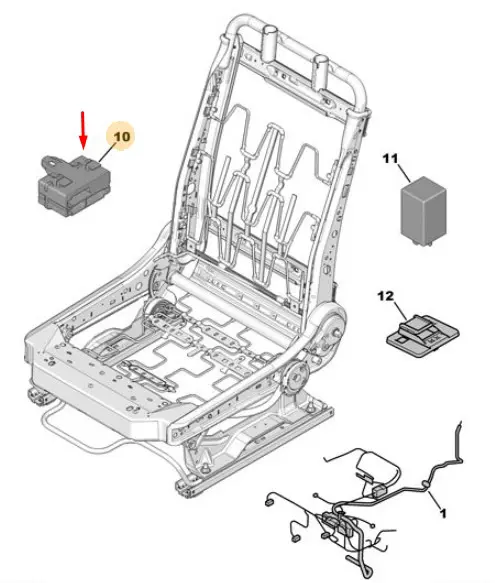 10
11
12
1